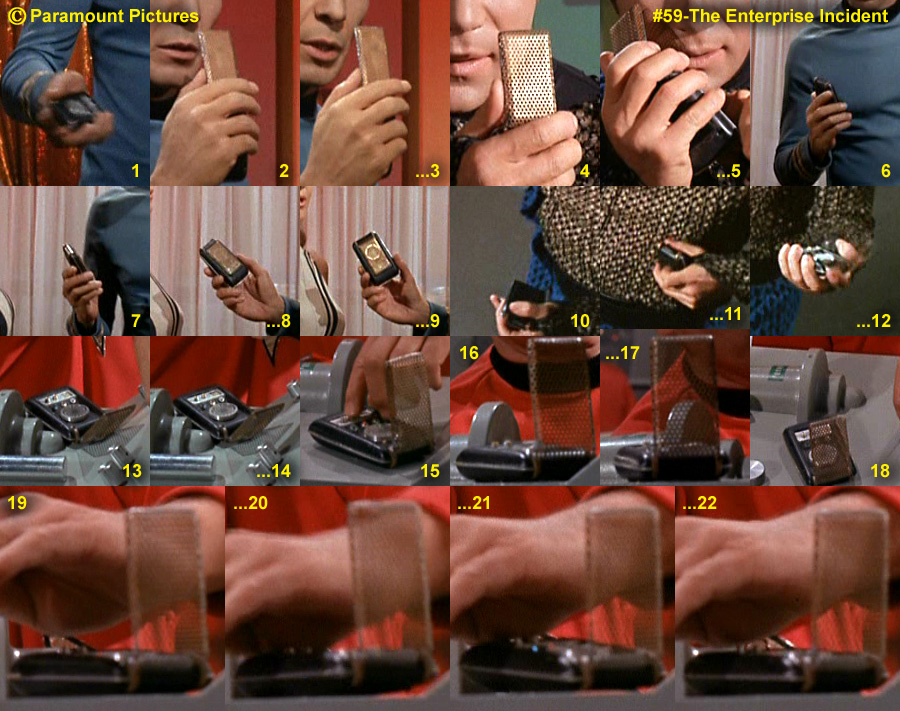 © Paramount Pictures

#59-The Enterprise Incident

1
2
...3
4
...5
6
7
...8
...9
10
...11
...12
13
...14
15
16
...17
18
19
...20
...21
...22